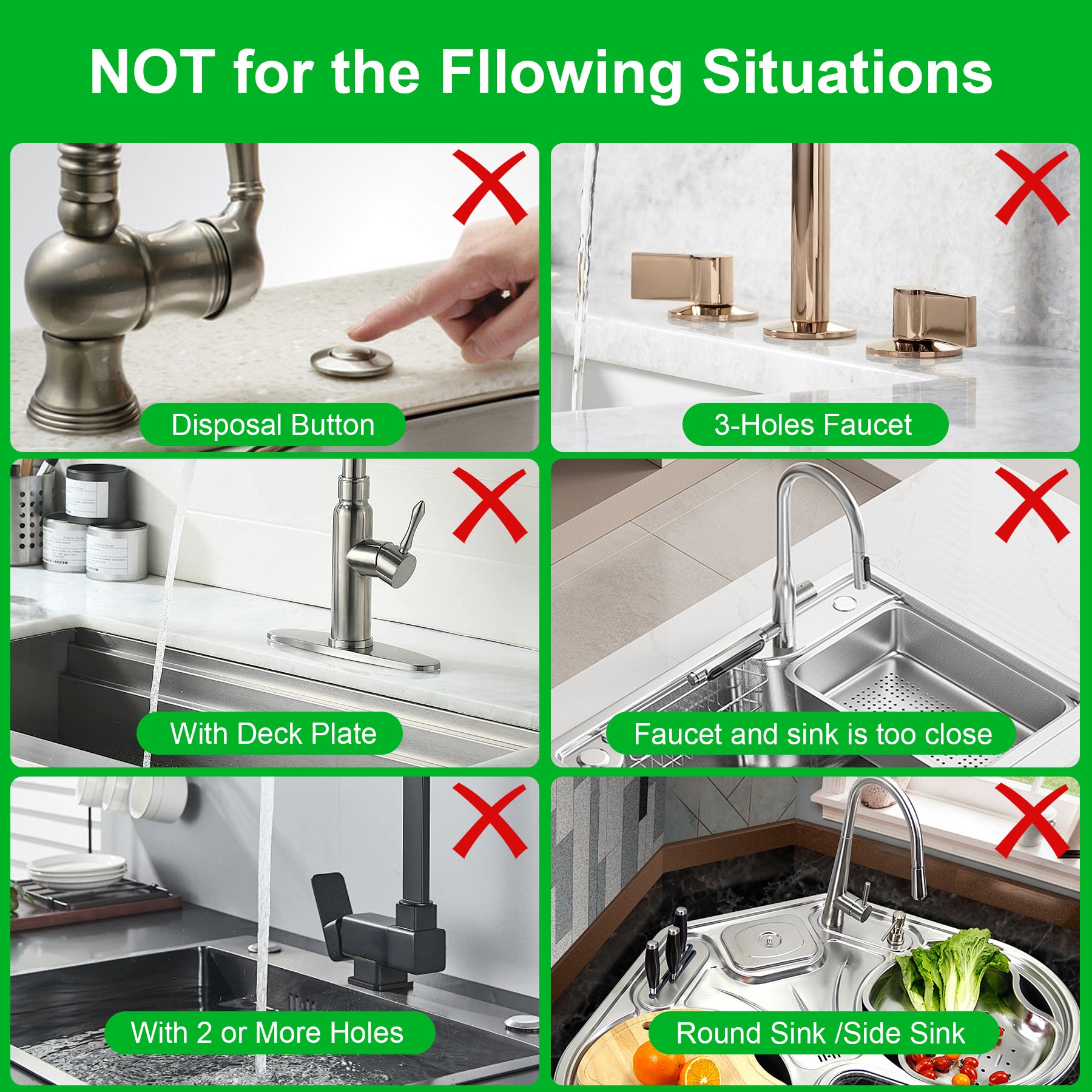 NOT for the Fllowing Situations

Disposal Button

3-Holes Faucet

With Deck Plate

Faucet and sink is too close

With 2 or More Holes

Round Sink /Side Sink