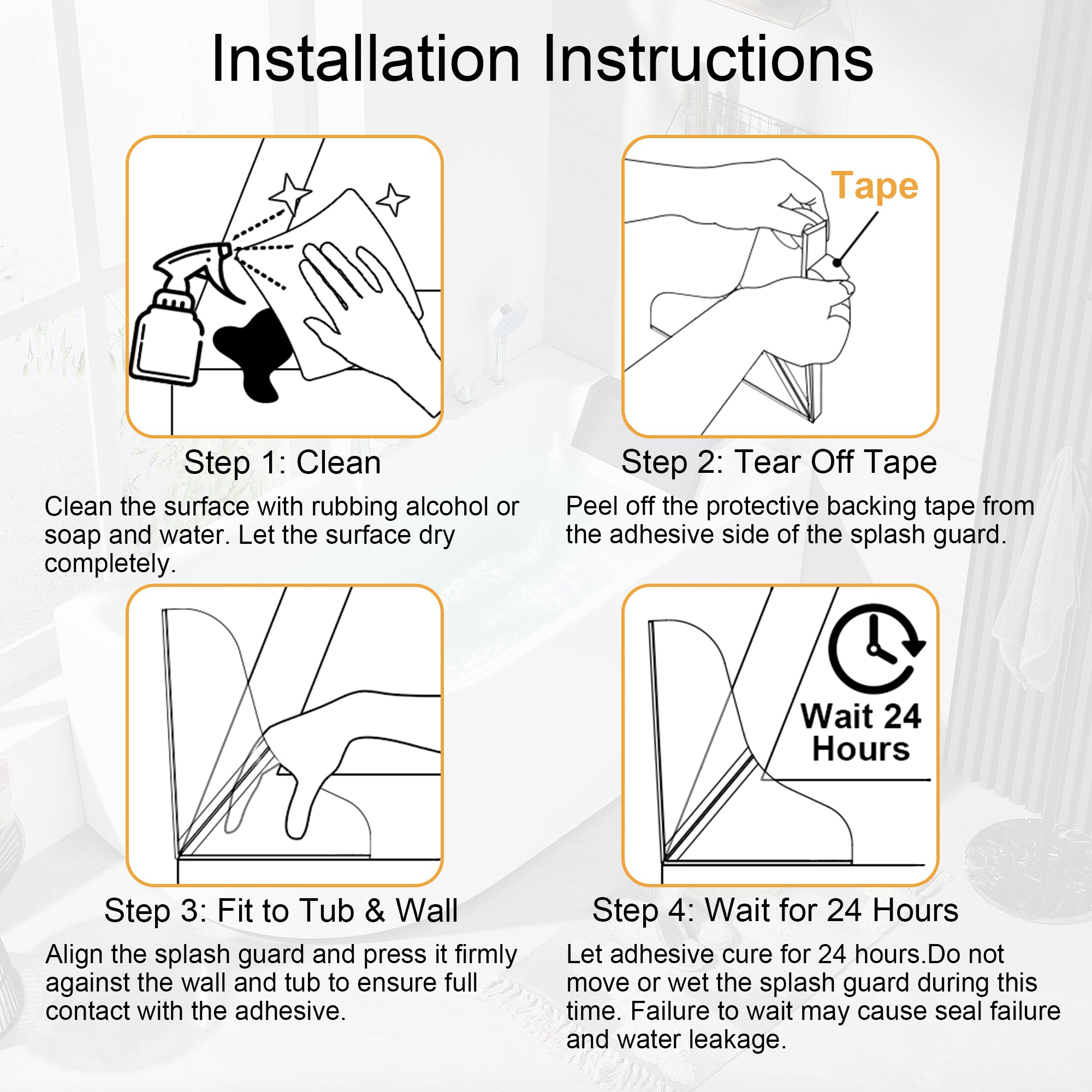 Installation Instructions

Step 1: Clean

Clean the surface with rubbing alcohol or soap and water. Let the surface dry completely.

Tape

Step 2: Tear Off Tape

Peel off the protective backing tape from the adhesive side of the splash guard.

Step 3: Fit to Tub & Wall

Align the splash guard and press it firmly against the wall and tub to ensure full contact with the adhesive.

Wait 24 Hours

Step 4: Wait for 24 Hours

Let adhesive cure for 24 hours.Do not move or wet the splash guard during this time. Failure to wait may cause seal failure and water leakage.