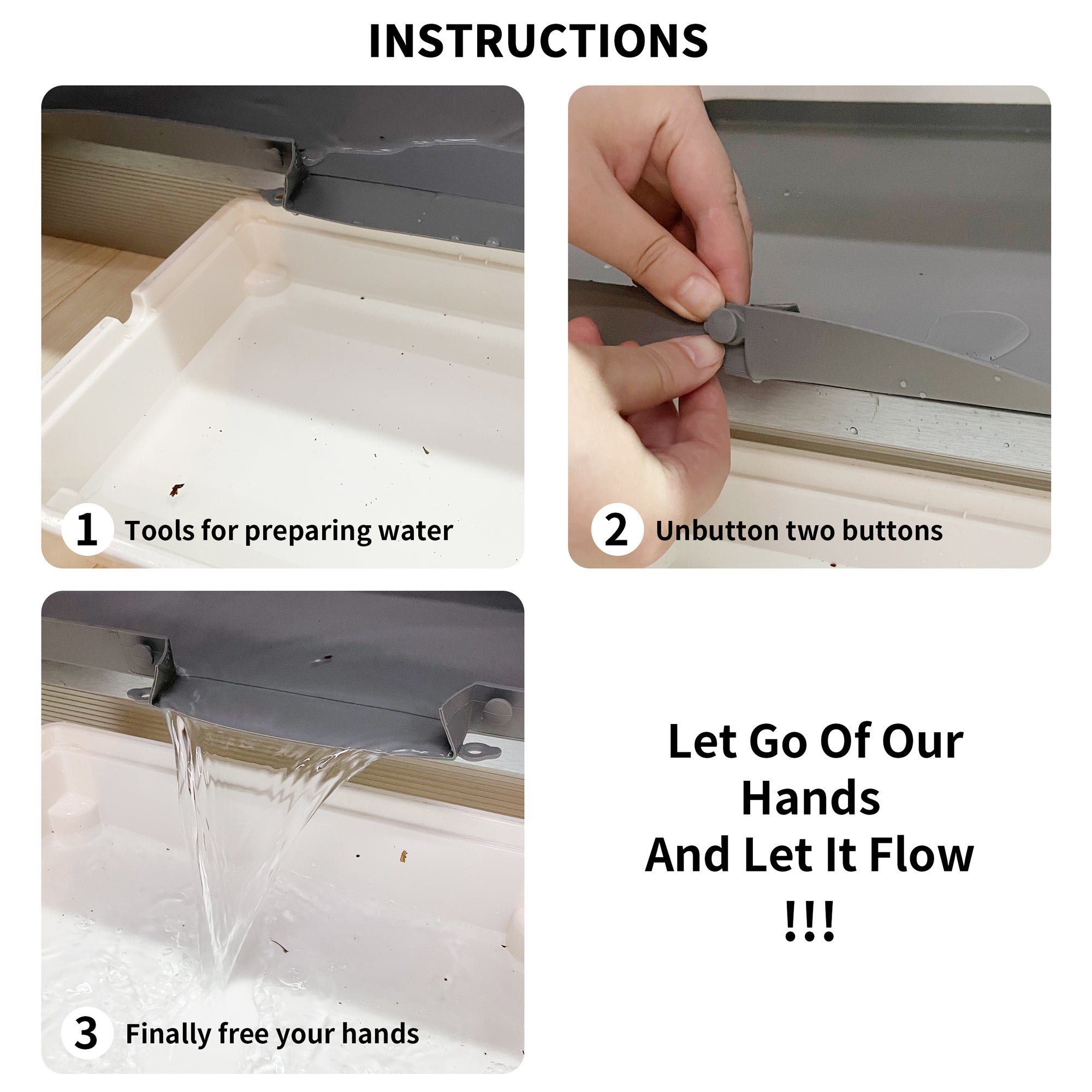 INSTRUCTIONS

1 Tools for preparing water

2 Unbutton two buttons

3 Finally free your hands

Let Go Of Our Hands
And Let It Flow
!!!