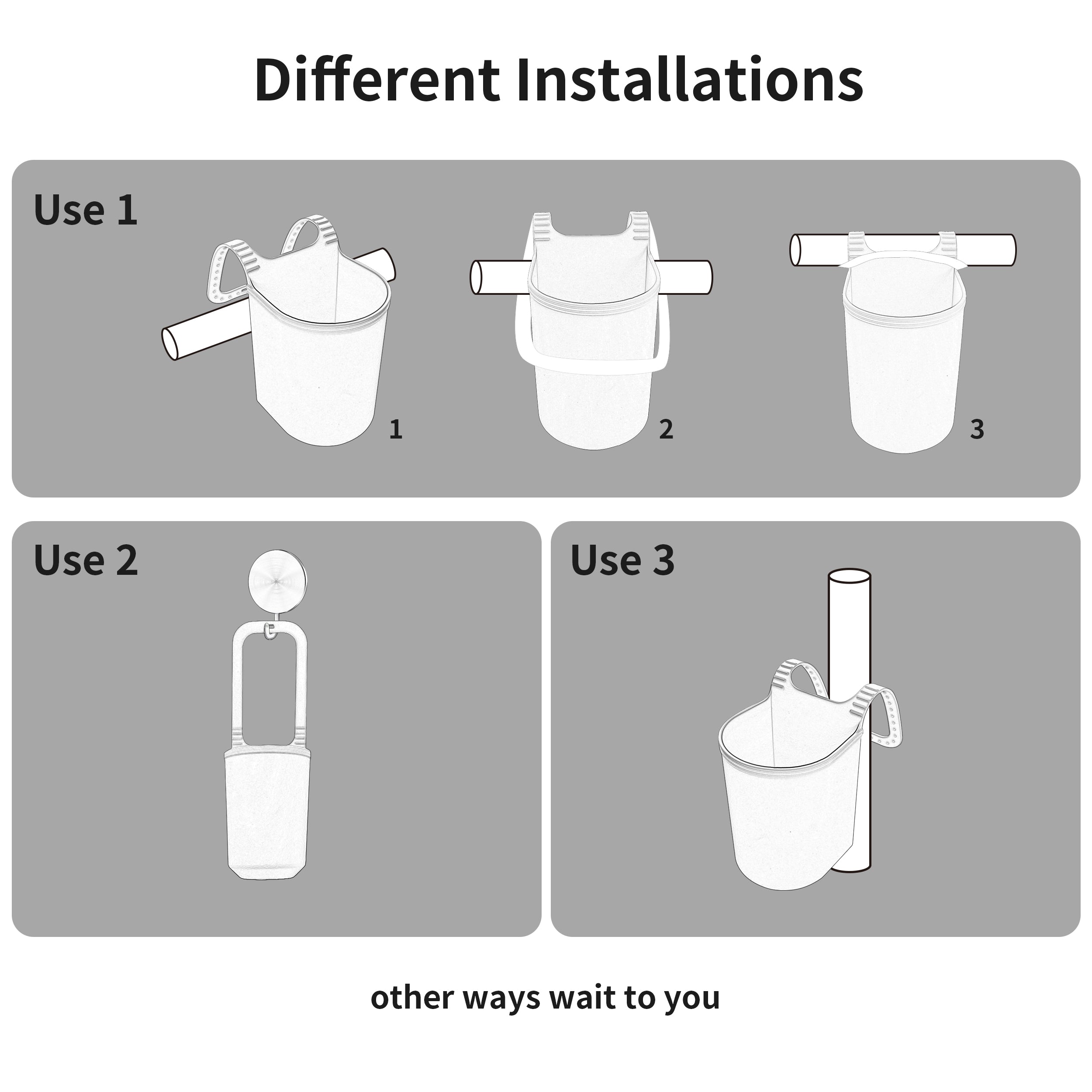 Different Installations

Use 1

1

2

3

Use 2

Use 3

other ways wait to you